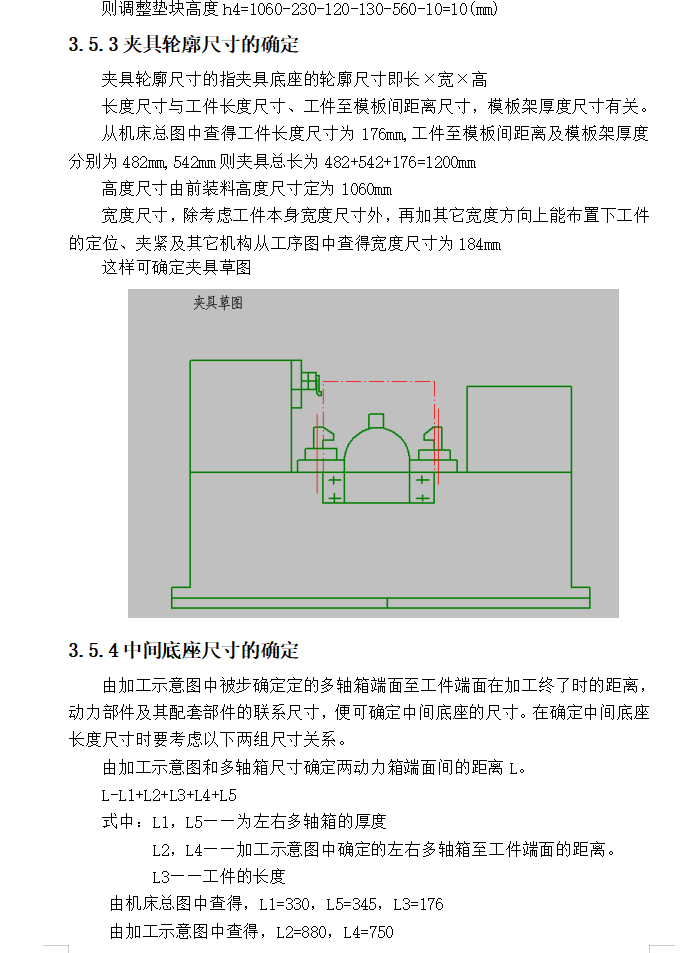 则调整垫块高度 h4=1060-230-120-130-560-10=10(mm)

3.5.3 夹具轮廓尺寸的确定

夹具轮廓尺寸的指夹具底座的轮廓尺寸即长×宽×高

长度尺寸与工件长度尺寸、工件至模板间距离尺寸，模板架厚度尺寸有关。

从机床总图中查得工件长度尺寸为 176mm,工件至模板间距离及模板架厚度分别为 482mm,542mm 则夹具总长为 482+542+176=1200mm

高度尺寸由前装料高度尺寸定为 1060mm

宽度尺寸，除考虑工件本身宽度尺寸外，再加其它宽度方向上能布置下工件的定位、夹紧及其它机构从工序图中查得宽度尺寸为 184mm

这样可确定夹具草图

夹具草图

3.5.4 中间底座尺寸的确定

由加工示意图中被步确定定的多轴箱端面至工件端面在加工终了时的距离，动力部件及其配套部件的联系尺寸，便可确定中间底座的尺寸。在确定中间底座长度尺寸时要考虑以下两组尺寸关系。

由加工示意图和多轴箱尺寸确定两动力箱端面间的距离 L。

L-L1+L2+L3+L4+L5

式中：L1，L5——为左右多轴箱的厚度

L2，L4——加工示意图中确定的左右多轴箱至工件端面的距离。

L3——工件的长度

由机床总图中查得，L1=330，L5=345，L3=176

由加工示意图中查得，L2=880，L4=750