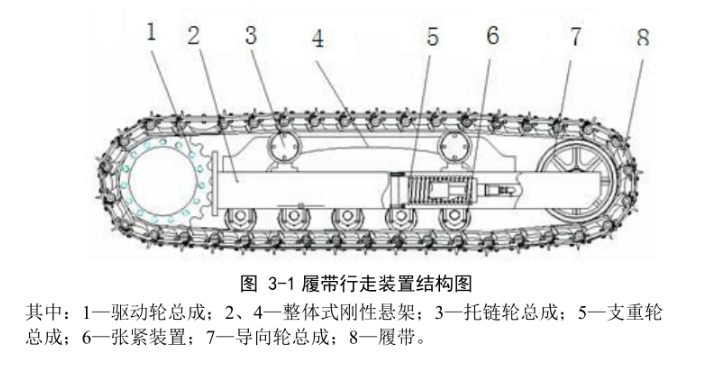 1 2 3 4 5 6 7 8

图 3-1 履带行走装置结构图

其中：1—驱动轮总成；2、4—整体式刚性悬架；3—托链轮总成；5—支重轮总成；6—张紧装置；7—导向轮总成；8—履带。